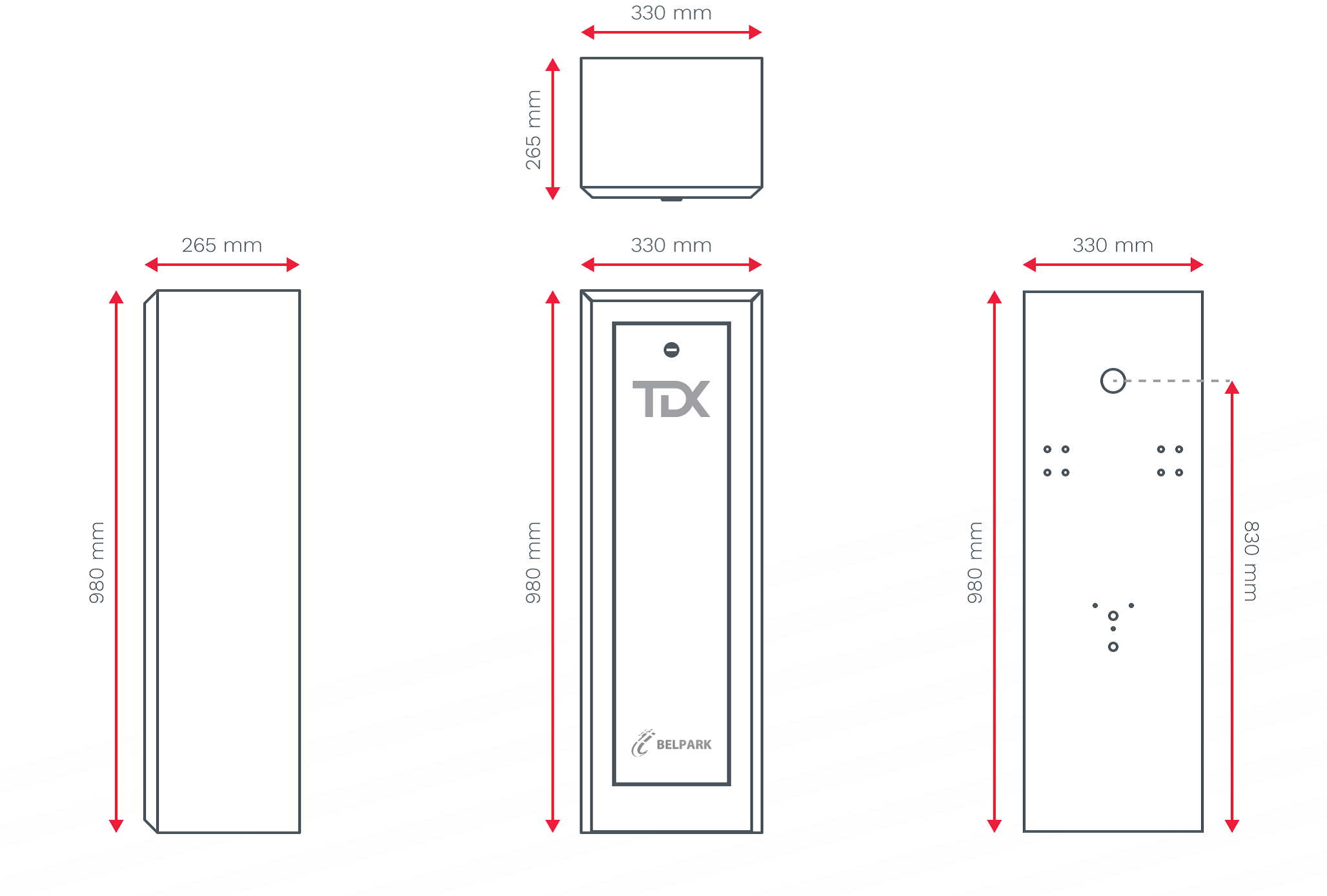 330 mm

265 mm

265 mm

980 mm

330 mm

980 mm

TDX

BELPARK

330 mm

980 mm

830 mm